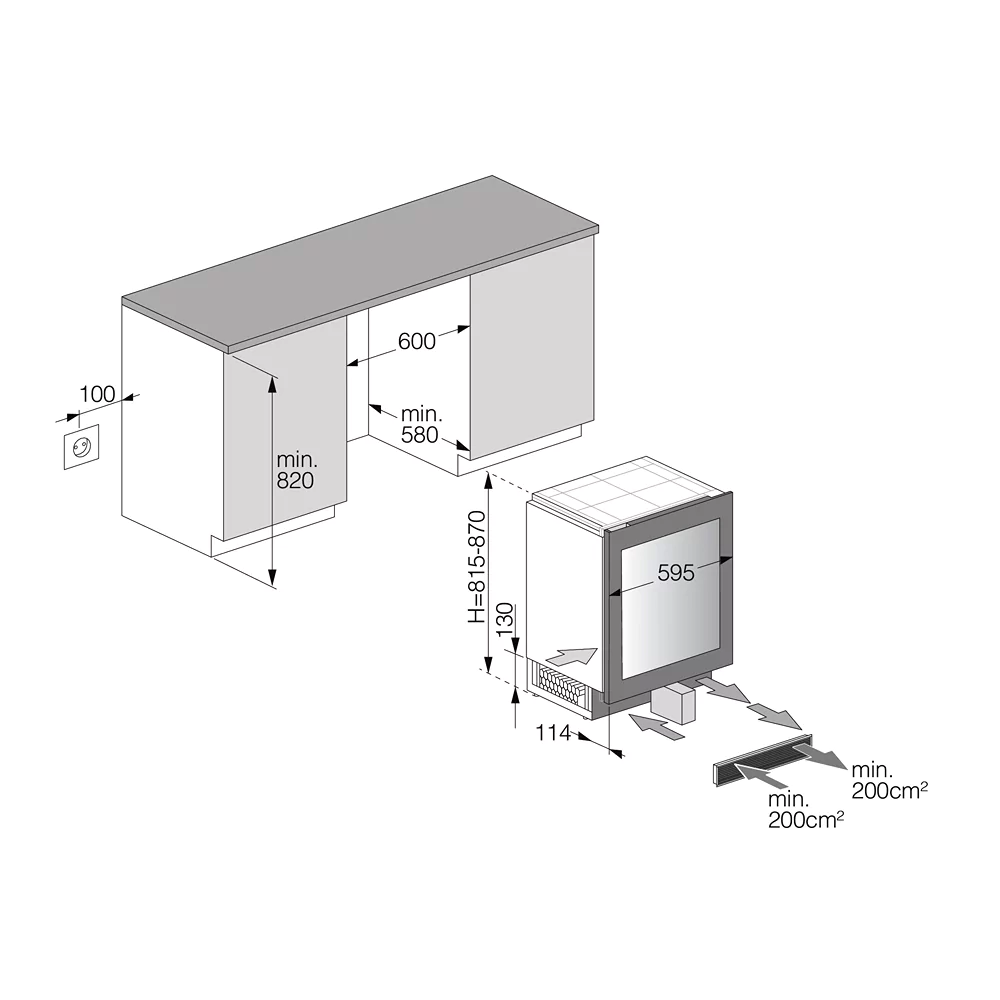 600

100

min.
580

min.
820

H=815-870

595

130

114

min.
$200cm^2$

min.
$200cm^2$